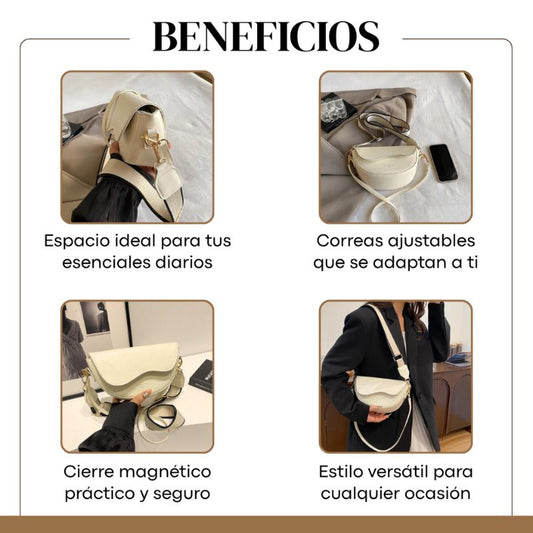 BENEFICIOS

Espacio ideal para tus esenciales diarios

Correas ajustables que se adaptan a ti

Cierre magnético práctico y seguro

Estilo versátil para cualquier ocasión