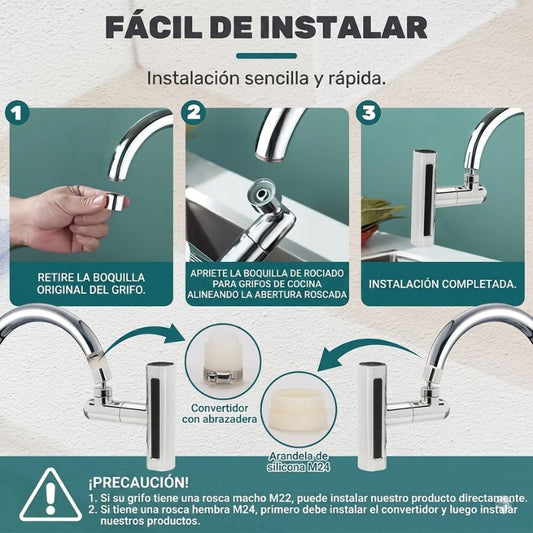 FÁCIL DE INSTALAR

Instalación sencilla y rápida.

1

RETIRE LA BOQUILLA ORIGINAL DEL GRIFO.

2

APRIETE LA BOQUILLA DE ROCIADO PARA GRIFOS DE COCINA ALINEANDO LA ABERTURA ROSCADA

3

INSTALACIÓN COMPLETADA.

Convertidor con abrazadera

Arandela de silicona M24

¡PRECAUCIÓN!
1. Si su grifo tiene una rosca macho M22, puede instalar nuestro producto directamente.
2. Si tiene una rosca hembra M24, primero debe instalar el convertidor y luego instalar nuestros productos.