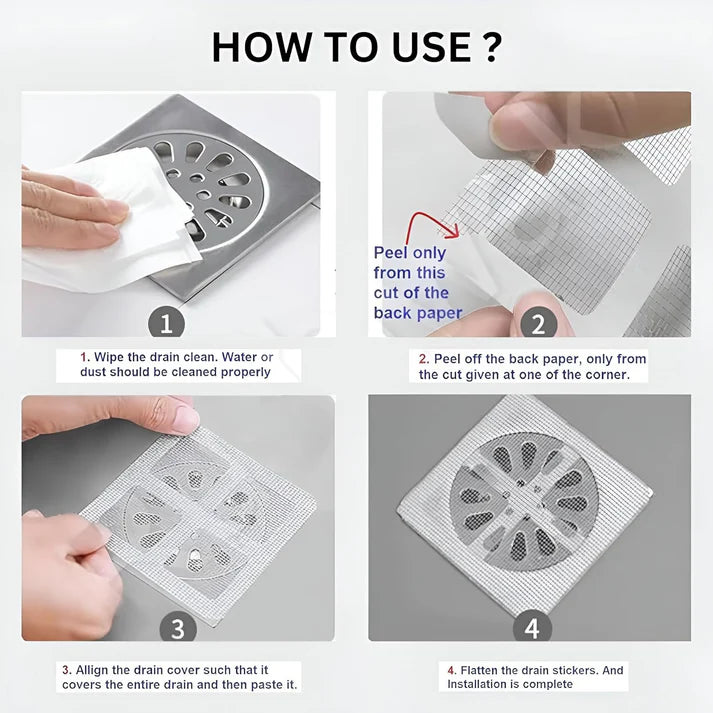 HOW TO USE ?

1

1. Wipe the drain clean. Water or dust should be cleaned properly

Peel only from this cut of the back paper

2

2. Peel off the back paper, only from the cut given at one of the corner.

3

3. Allign the drain cover such that it covers the entire drain and then paste it.

4

4. Flatten the drain stickers. And Installation is complete