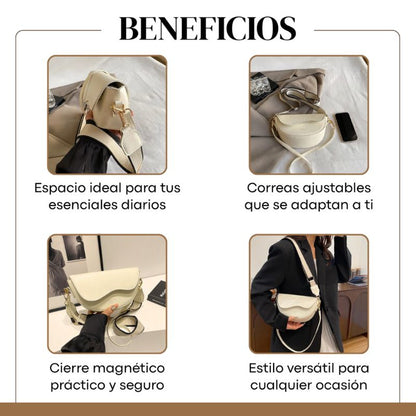 BENEFICIOS

Espacio ideal para tus esenciales diarios

Correas ajustables que se adaptan a ti

Cierre magnético práctico y seguro

Estilo versátil para cualquier ocasión