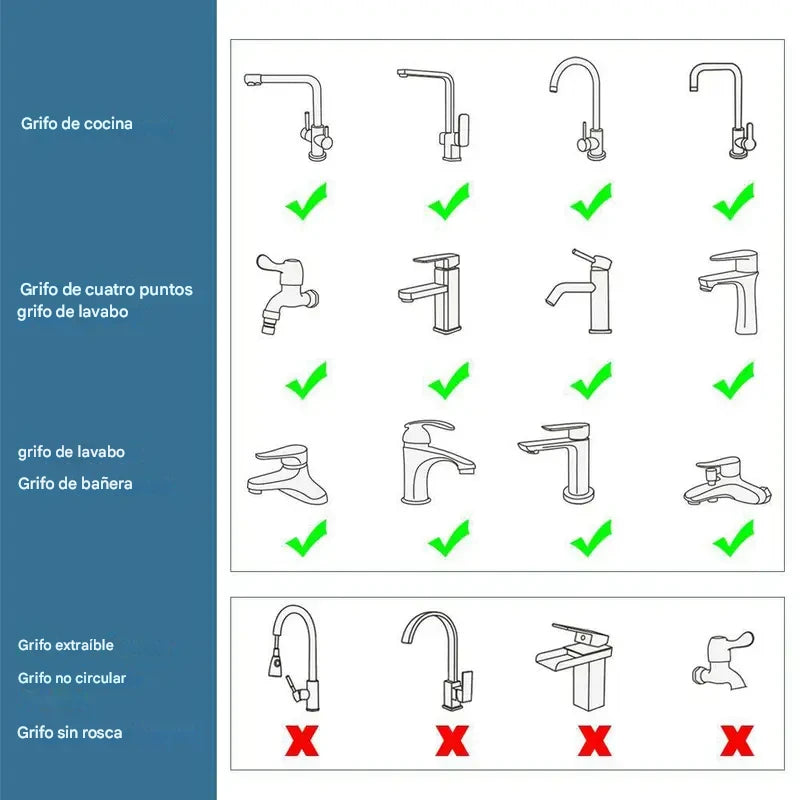 Grifo de cocina

Grifo de cuatro puntos
grifo de lavabo

grifo de lavabo
Grifo de bañera

Grifo extraíble
Grifo no circular

Grifo sin rosca