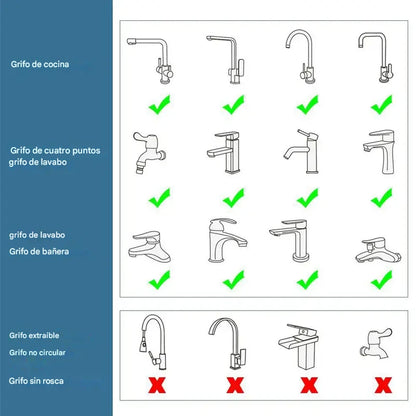 Grifo de cocina

Grifo de cuatro puntos
grifo de lavabo

grifo de lavabo
Grifo de bañera

Grifo extraíble
Grifo no circular

Grifo sin rosca